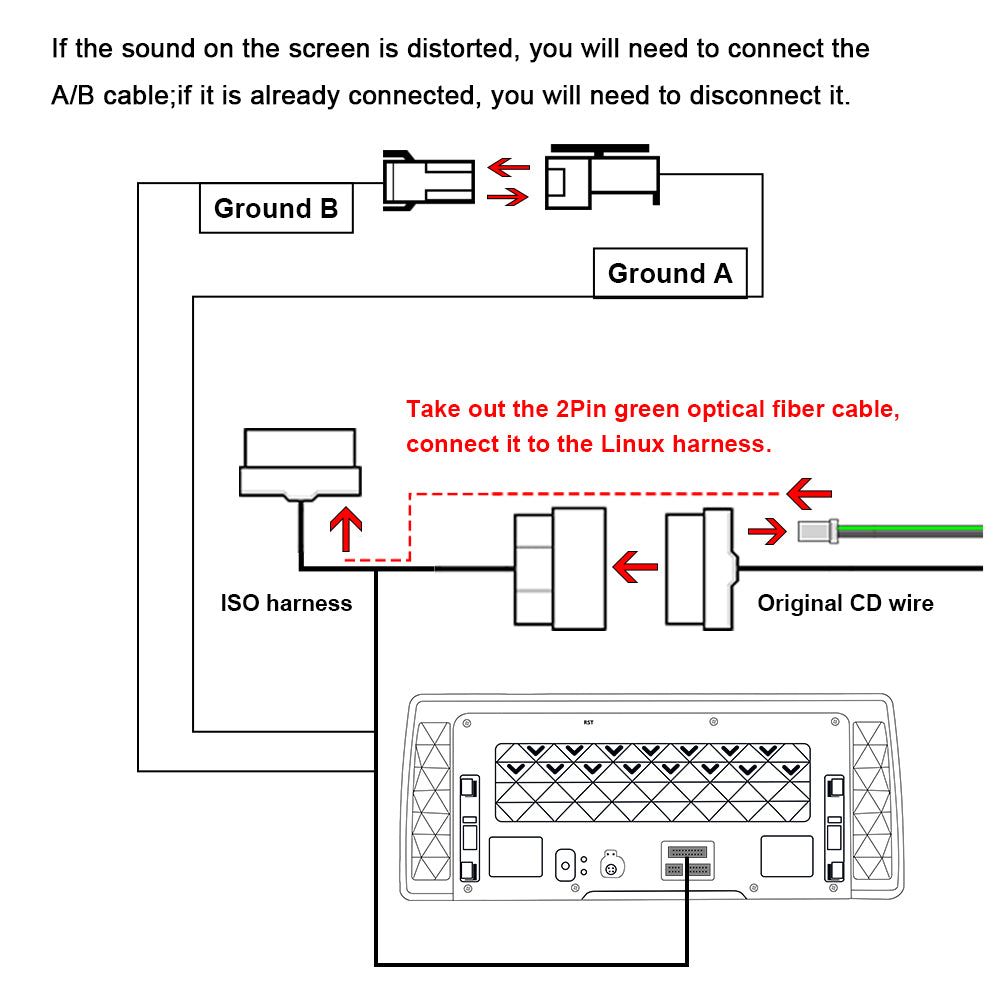 If the sound on the screen is distorted, you will need to connect the A/B cable;if it is already connected, you will need to disconnect it.

Ground B

Ground A

Take out the 2Pin green optical fiber cable, connect it to the Linux harness.

ISO harness

Original CD wire

RST