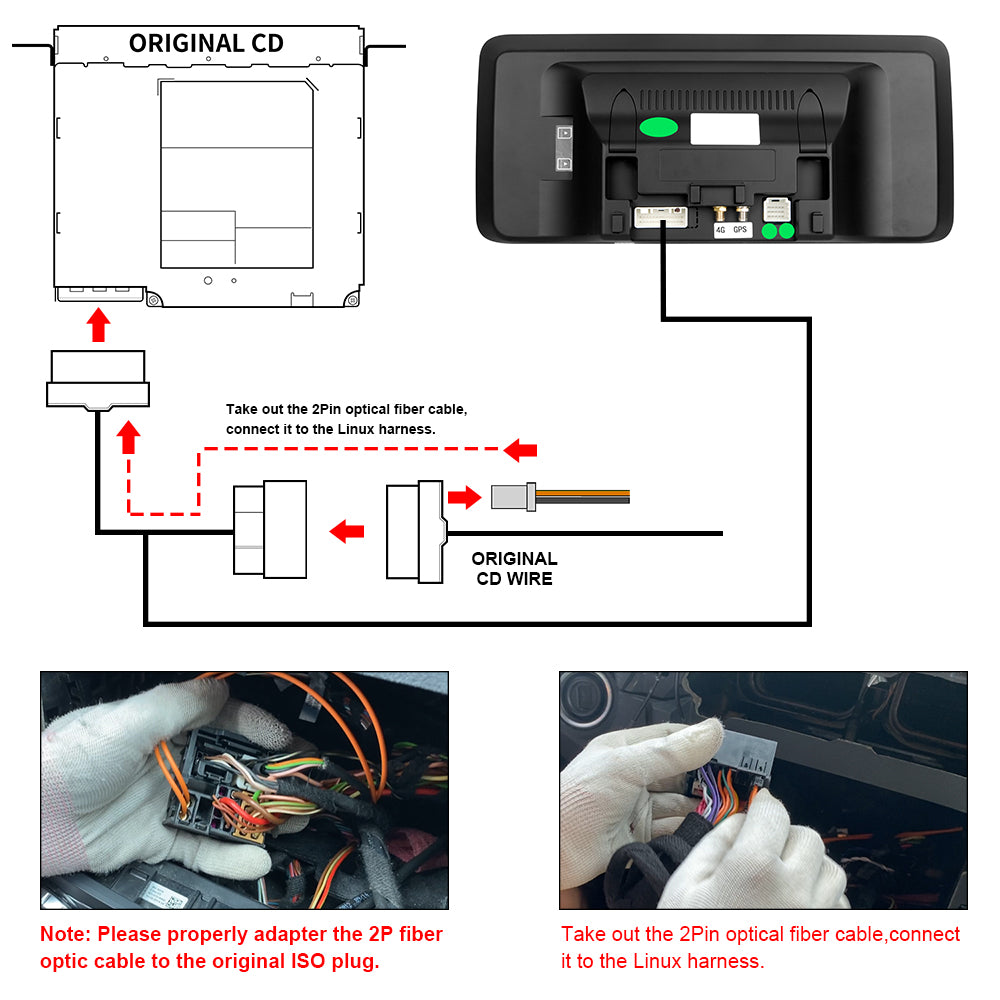 ORIGINAL CD

4G GPS

Take out the 2Pin optical fiber cable, connect it to the Linux harness.

ORIGINAL CD WIRE

Note: Please properly adapter the 2P fiber optic cable to the original ISO plug.

Take out the 2Pin optical fiber cable,connect it to the Linux harness.