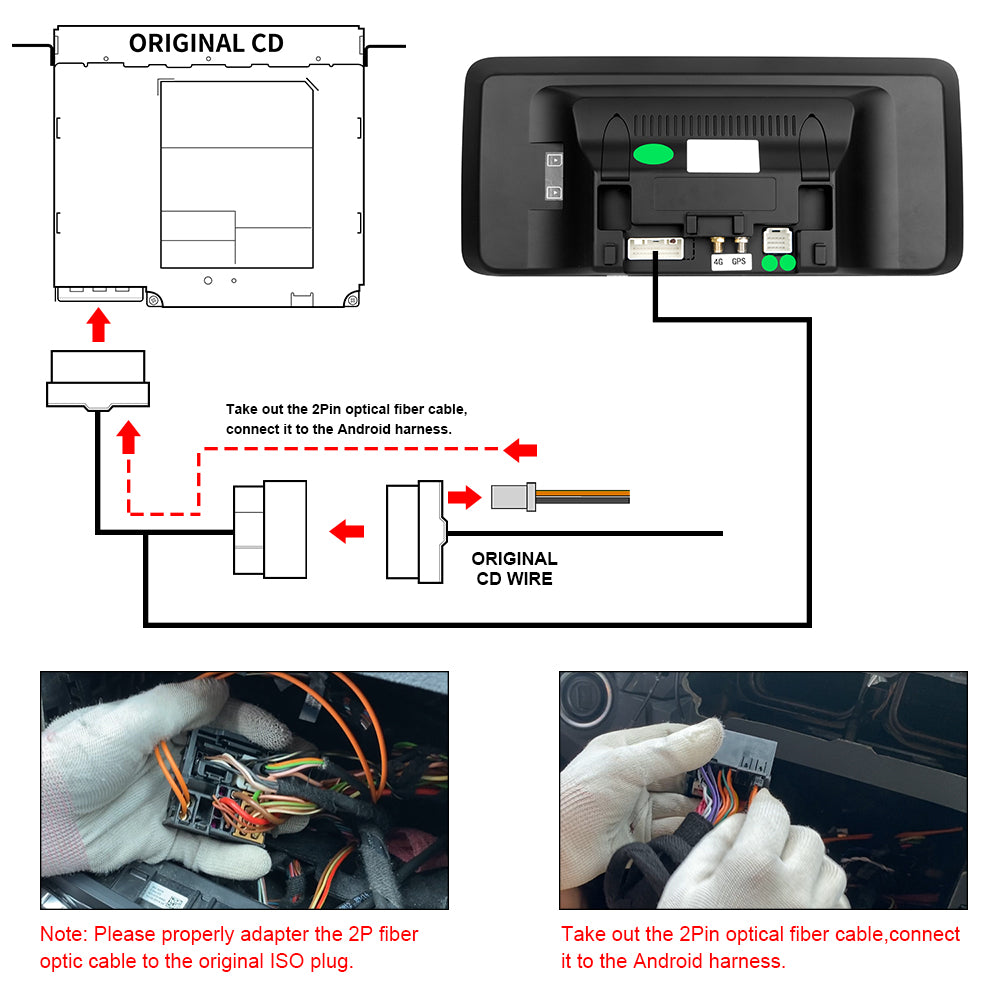 ORIGINAL CD

4G GPS

Take out the 2Pin optical fiber cable, connect it to the Android harness.

ORIGINAL CD WIRE

Note: Please properly adapter the 2P fiber optic cable to the original ISO plug.

Take out the 2Pin optical fiber cable,connect it to the Android harness.