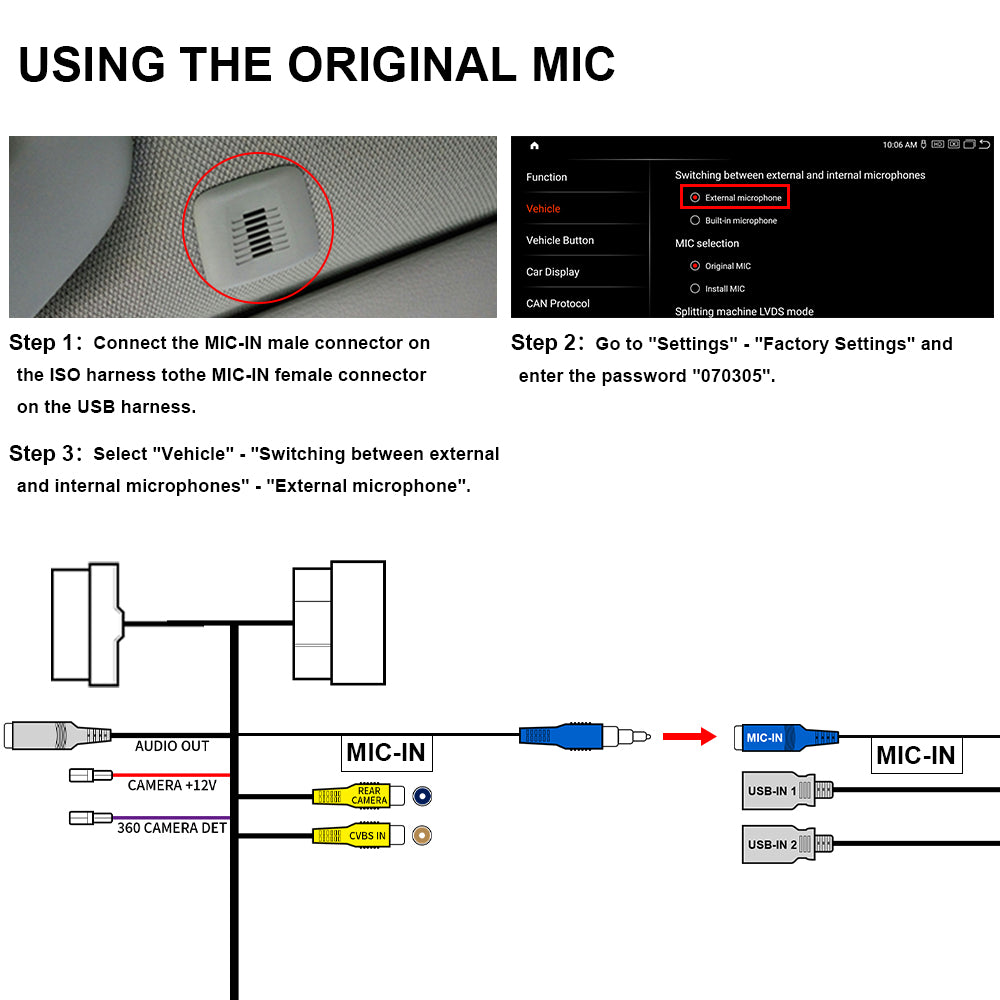 USING THE ORIGINAL MIC

10:06 AM

Function
Vehicle
Vehicle Button
Car Display
CAN Protocol

Switching between external and internal microphones
External microphone
Built-in microphone
MIC selection
Original MIC
Install MIC
Splitting machine LVDS mode

Step 1: Connect the MIC-IN male connector on the ISO harness tothe MIC-IN female connector on the USB harness.

Step 2: Go to "Settings" - "Factory Settings" and enter the password "070305".

Step 3: Select "Vehicle" - "Switching between external and internal microphones" - "External microphone".

AUDIO OUT
CAMERA +12V
360 CAMERA DET
MIC-IN
REAR CAMERA
CVBS IN
MIC-IN
MIC-IN
USB-IN 1
USB-IN 2