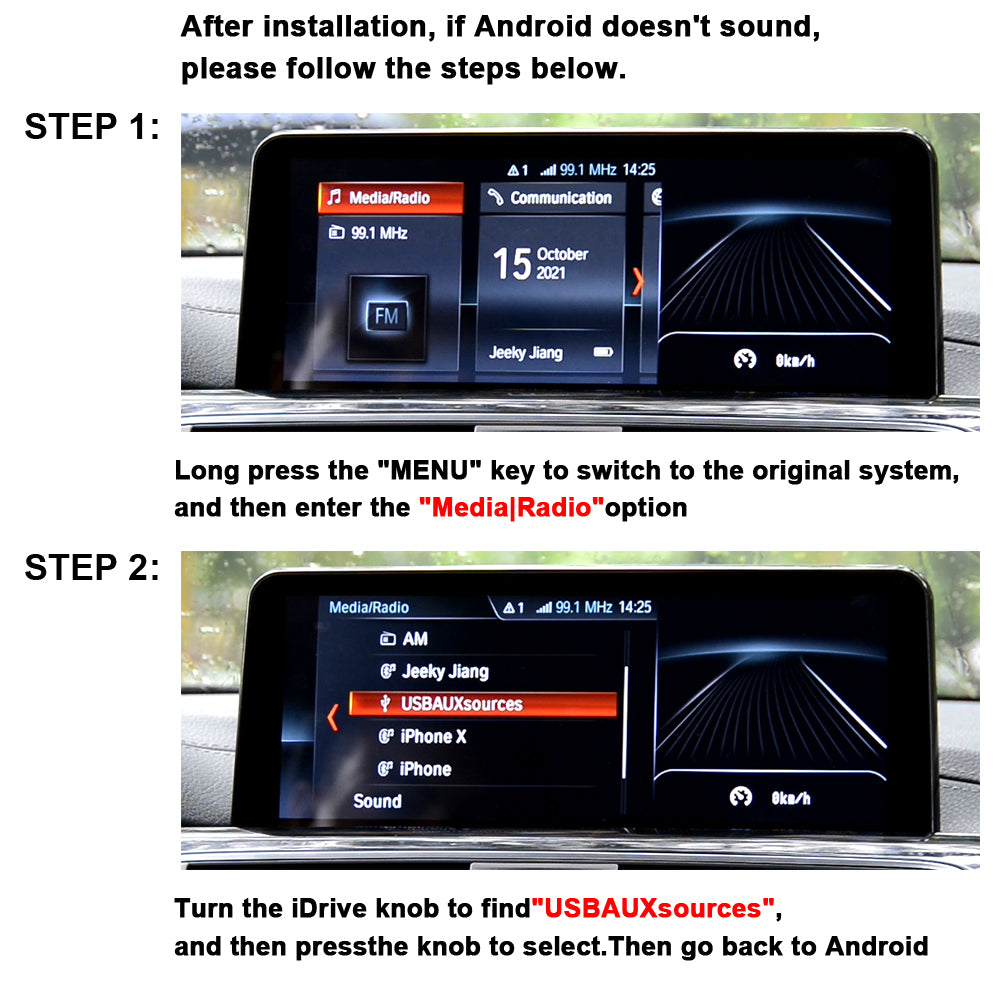 After installation, if Android doesn't sound, please follow the steps below.

STEP 1:

1 99.1 MHz 14:25
Media/Radio
99.1 MHz
FM
Communication
15 October 2021
Jeeky Jiang
0km/h

Long press the "MENU" key to switch to the original system, and then enter the "Media|Radio"option

STEP 2:

Media/Radio
1 99.1 MHz 14:25
AM
Jeeky Jiang
USBAUXsources
iPhone X
iPhone
Sound
0km/h

Turn the iDrive knob to find"USBAUXsources", and then pressthe knob to select.Then go back to Android