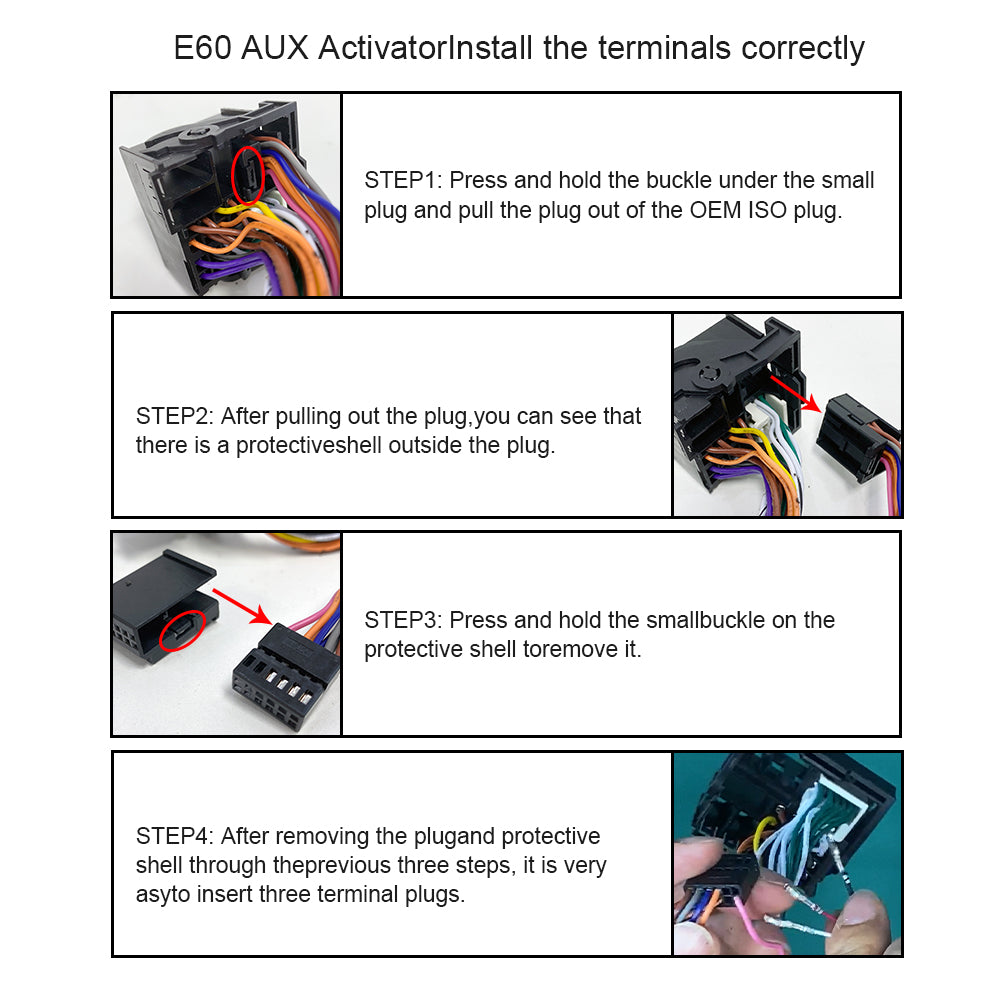 E60 AUX ActivatorInstall the terminals correctly

STEP1: Press and hold the buckle under the small plug and pull the plug out of the OEM ISO plug.

STEP2: After pulling out the plug,you can see that there is a protectiveshell outside the plug.

STEP3: Press and hold the smallbuckle on the protective shell toremove it.

STEP4: After removing the plugand protective shell through theprevious three steps, it is very asyto insert three terminal plugs.