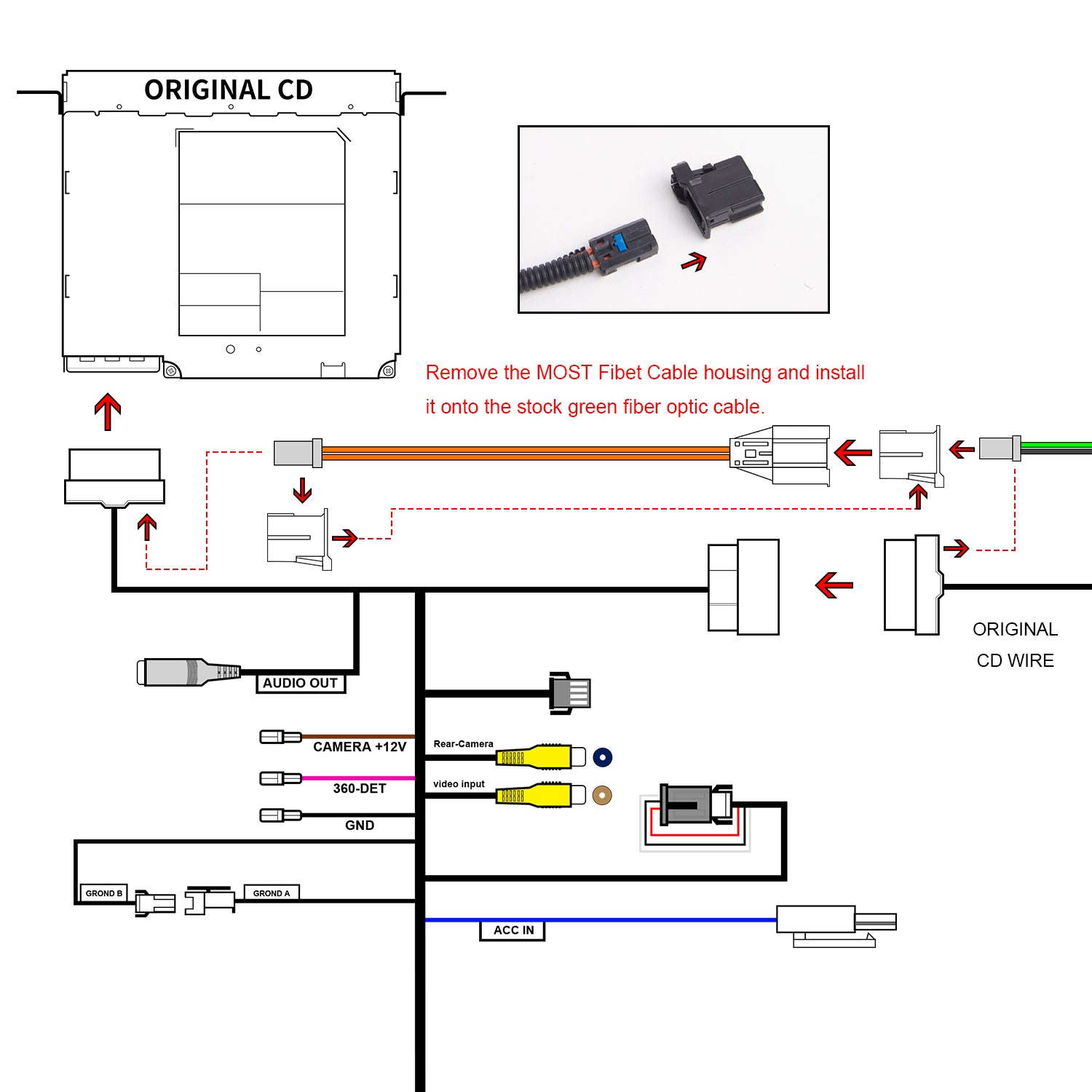 ORIGINAL CD

Remove the MOST Fibet Cable housing and install it onto the stock green fiber optic cable.

ORIGINAL CD WIRE

AUDIO OUT

CAMERA +12V

360-DET

GND

Rear-Camera

video input

GROND B

GROND A

ACC IN