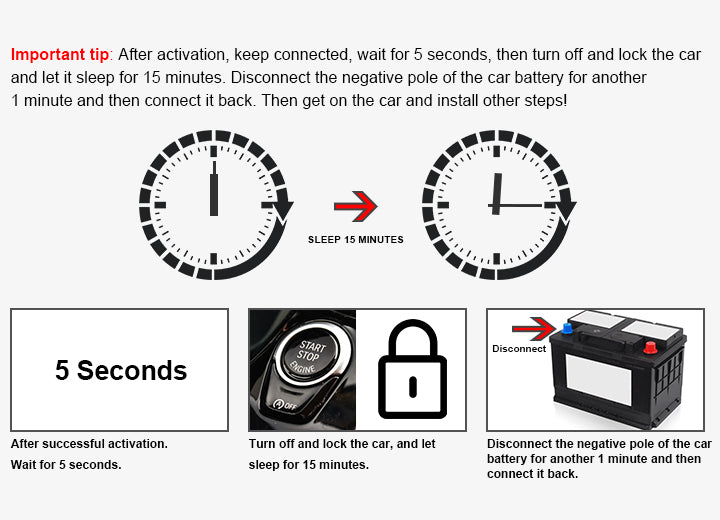 Important tip: After activation, keep connected, wait for 5 seconds, then turn off and lock the car and let it sleep for 15 minutes. Disconnect the negative pole of the car battery for another 1 minute and then connect it back. Then get on the car and install other steps!

SLEEP 15 MINUTES

5 Seconds

START STOP ENGINE

OFF

Disconnect

After successful activation.
Wait for 5 seconds.

Turn off and lock the car, and let sleep for 15 minutes.

Disconnect the negative pole of the car battery for another 1 minute and then connect it back.