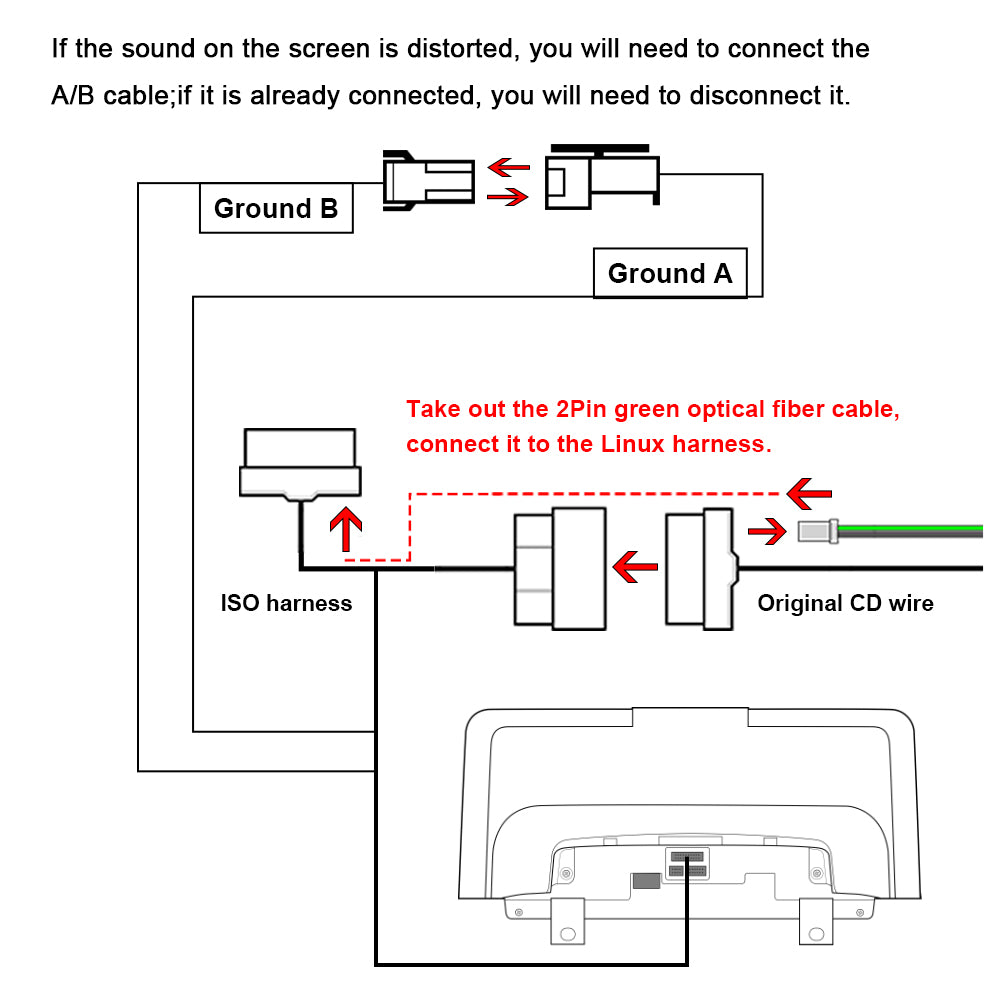 If the sound on the screen is distorted, you will need to connect the A/B cable;if it is already connected, you will need to disconnect it.

Ground B

Ground A

Take out the 2Pin green optical fiber cable, connect it to the Linux harness.

ISO harness

Original CD wire