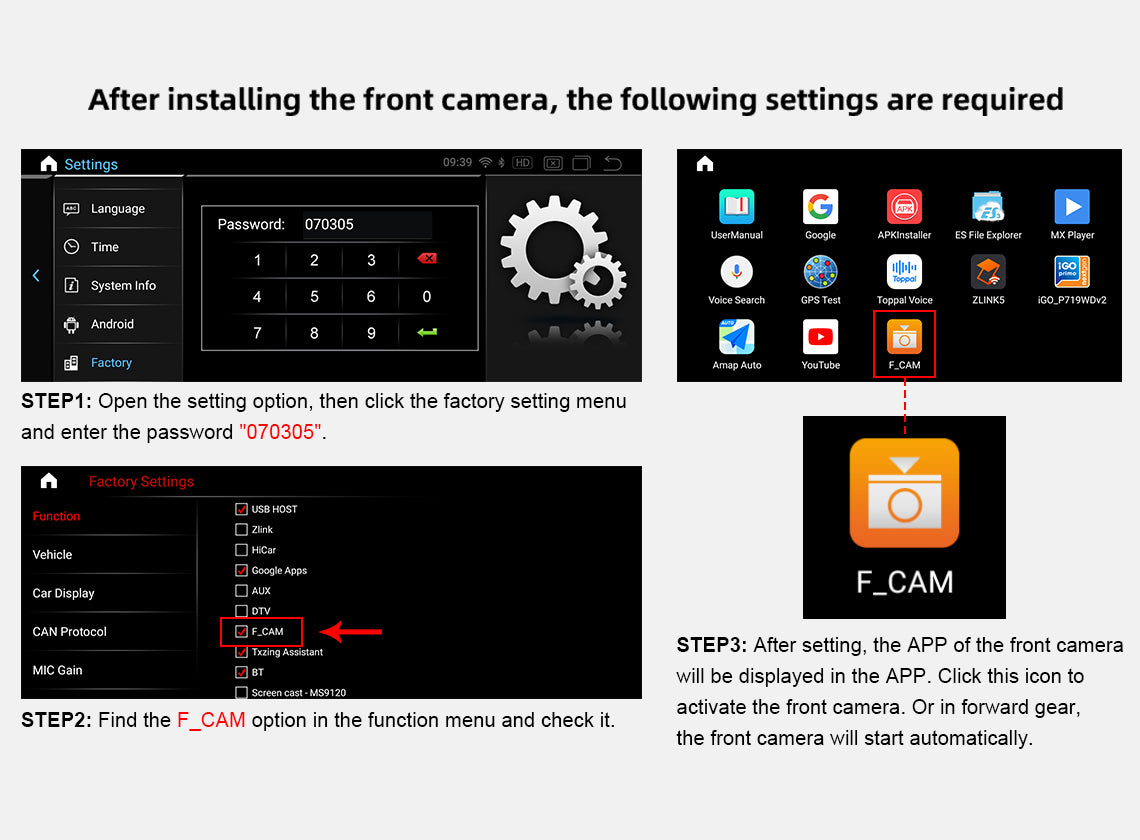 After installing the front camera, the following settings are required

Settings 09:39 HD

Language
Time
System Info
Android
Factory

Password: 070305

1 2 3
4 5 6 0
7 8 9

STEP1: Open the setting option, then click the factory setting menu and enter the password "070305".

Factory Settings

Function
Vehicle
Car Display
CAN Protocol
MIC Gain

USB HOST
Zlink
HiCar
Google Apps
AUX
DTV
F_CAM
Txzing Assistant
BT
Screen cast - MS9120

STEP2: Find the F_CAM option in the function menu and check it.

UserManual
Google
APKInstaller
ES File Explorer
MX Player
Voice Search
GPS Test
Toppal Voice
ZLINK5
iGO_P719WDv2
Amap Auto
YouTube
F_CAM

F_CAM

STEP3: After setting, the APP of the front camera will be displayed in the APP. Click this icon to activate the front camera. Or in forward gear, the front camera will start automatically.